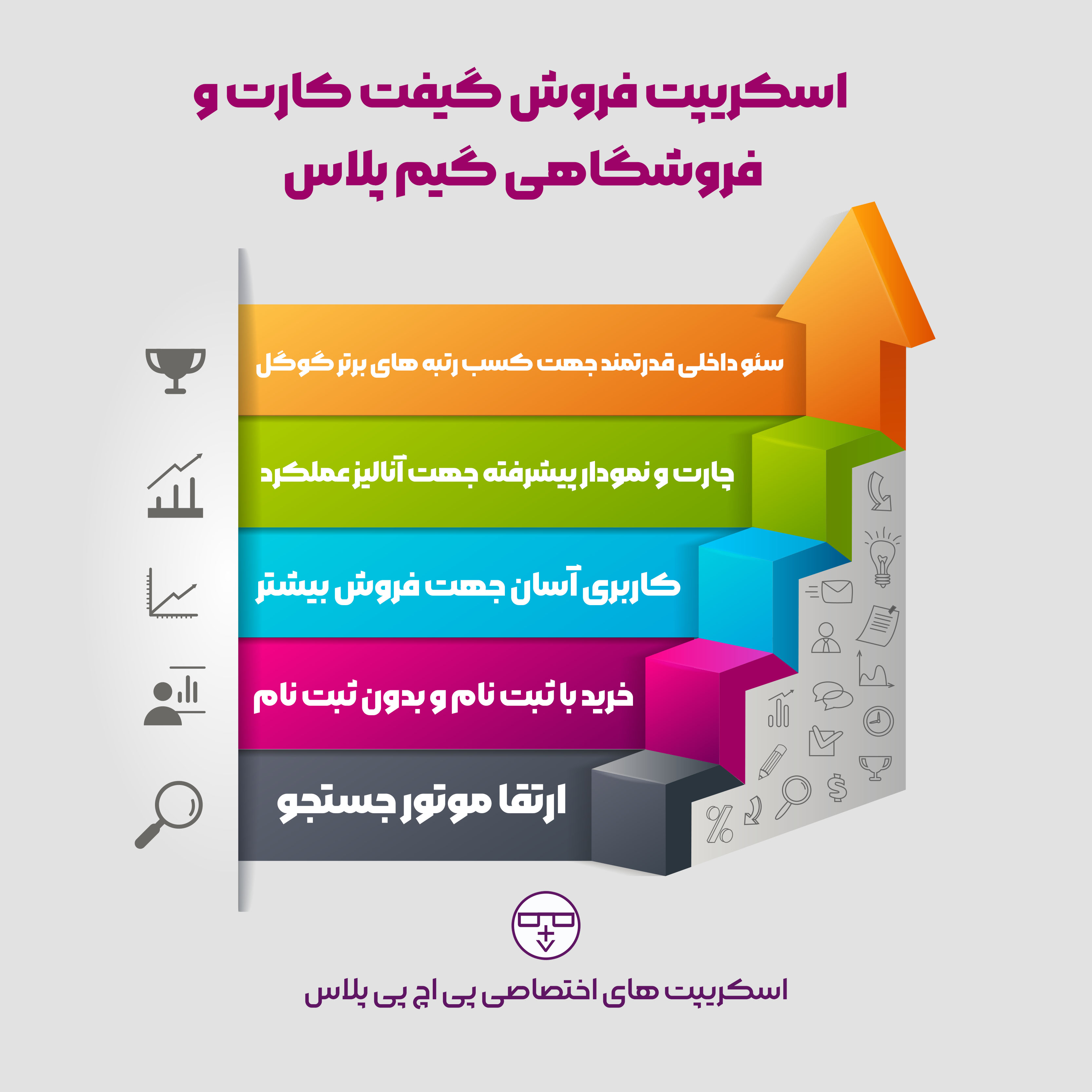 اسکریپت فروش گیفت کارت و فروشگاهی گیم پلاس

سئو داخلی قدرتمند جهت کسب رتبه های برتر گوگل

چارت و نمودار پیشرفته جهت آنالیز عملکرد

کاربری آسان جهت فروش بیشتر

خرید با ثبت نام و بدون ثبت نام

ارتقا موتور جستجو

اسکریپت های اختصاصی پی اچ پی پلاس