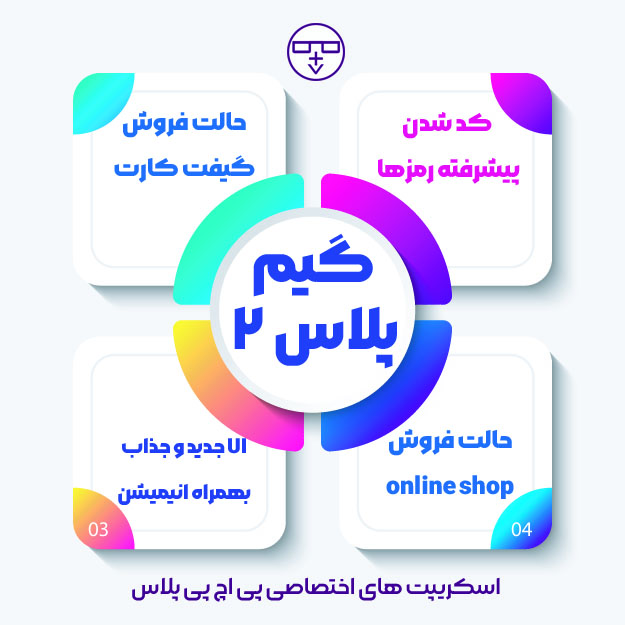 کد شدن
پیشرفته رمزها

حالت فروش
گیفت کارت

گیم
پلاس ۲

UI جدید و جذاب
بهمراه انیمیشن

03

حالت فروش
online shop

04

اسکریپت های اختصاصی پی اچ پی پلاس